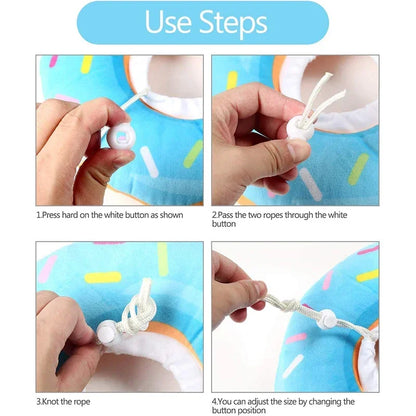 Use Steps

1.Press hard on the white button as shown

2.Pass the two ropes through the white button

3.Knot the rope

4.You can adjust the size by changing the button position